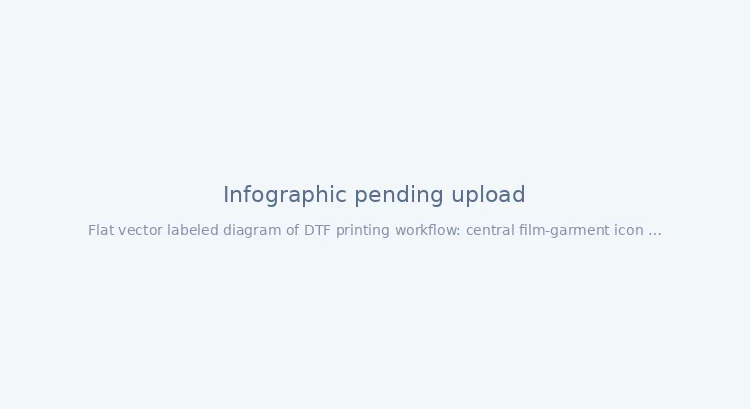 Infographic pending upload

Flat vector labeled diagram of DTF printing workflow: central film-garment icon ...